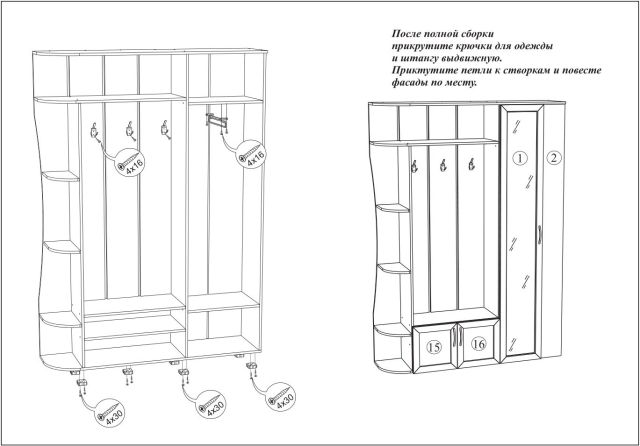 После полной сборки прикрутите крючки для одежды и штангу выдвижную. Приктутите петли к створкам и повесте фасады по месту.

4x16

4x16

4x30

4x30

4x30

1

2

15

16